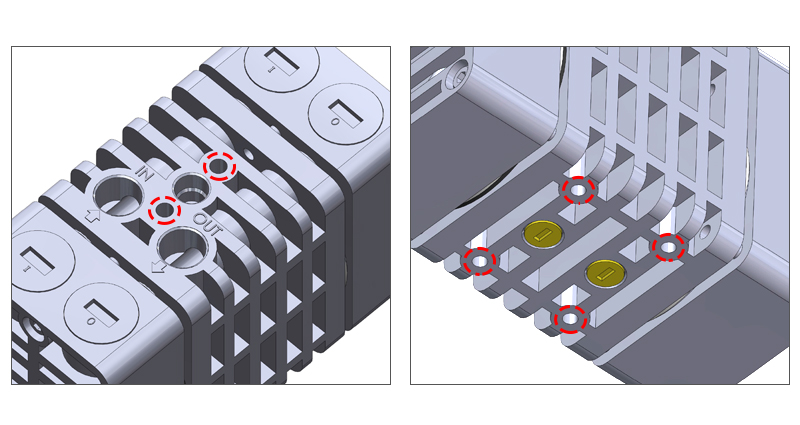 IN
OUT